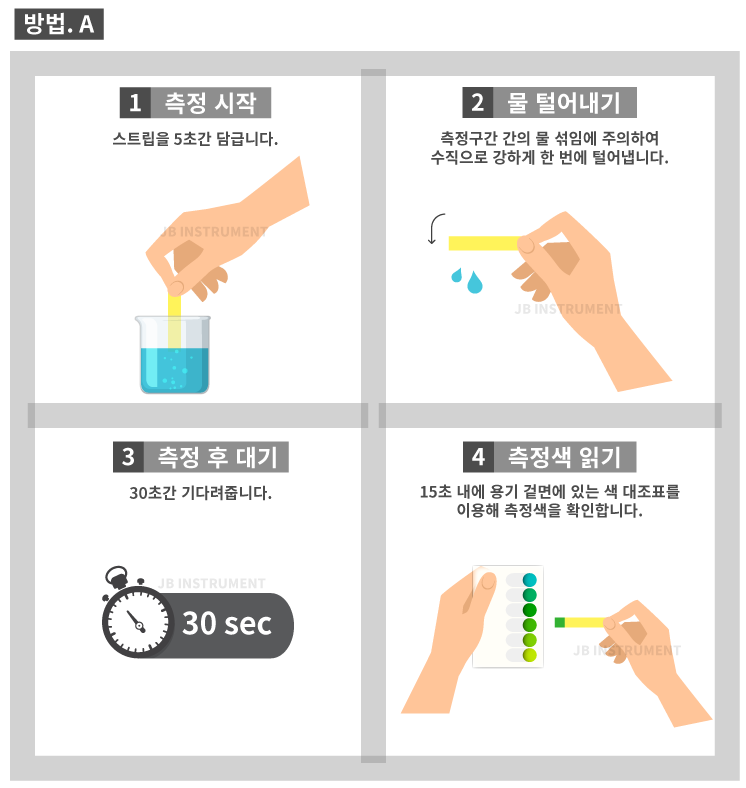 방법. A

1 측정 시작

스트립을 5초간 담급니다.

JB INSTRUMENT

2 물 털어내기

측정구간 간의 물 섞임에 주의하여 수직으로 강하게 한 번에 털어냅니다.

JB INSTRUMENT

3 측정 후 대기

30초간 기다려줍니다.

JB INSTRUMENT

30 sec

4 측정색 읽기

15초 내에 용기 겉면에 있는 색 대조표를 이용해 측정색을 확인합니다.

JB INSTRUMENT