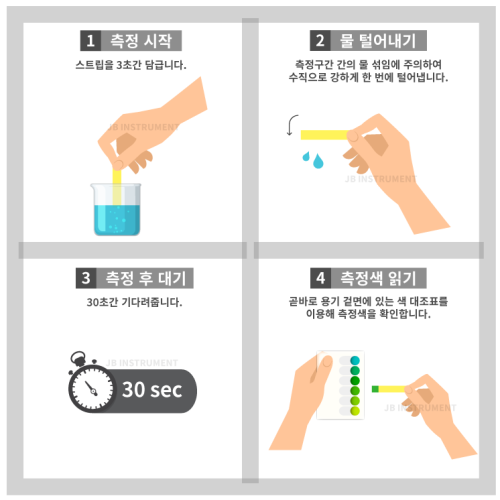 1 측정 시작

스트립을 3초간 담급니다.

JB INSTRUMENT

2 물 털어내기

측정구간 간의 물 섞임에 주의하여 수직으로 강하게 한 번에 털어냅니다.

JB INSTRUMENT

3 측정 후 대기

30초간 기다려줍니다.

JB INSTRUMENT

30 sec

4 측정색 읽기

곧바로 용기 겉면에 있는 색 대조표를 이용해 측정색을 확인합니다.

JB INSTRUMENT