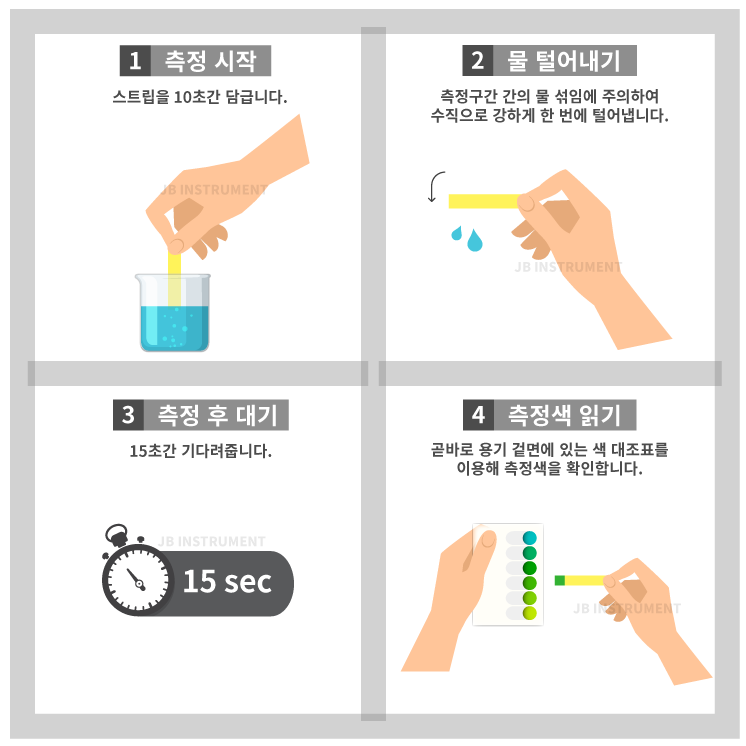 1 측정 시작

스트립을 10초간 담급니다.

JB INSTRUMENT

2 물 털어내기

측정구간 간의 물 섞임에 주의하여 수직으로 강하게 한 번에 털어냅니다.

JB INSTRUMENT

3 측정 후 대기

15초간 기다려줍니다.

JB INSTRUMENT

15 sec

4 측정색 읽기

곧바로 용기 겉면에 있는 색 대조표를 이용해 측정색을 확인합니다.

JB INSTRUMENT